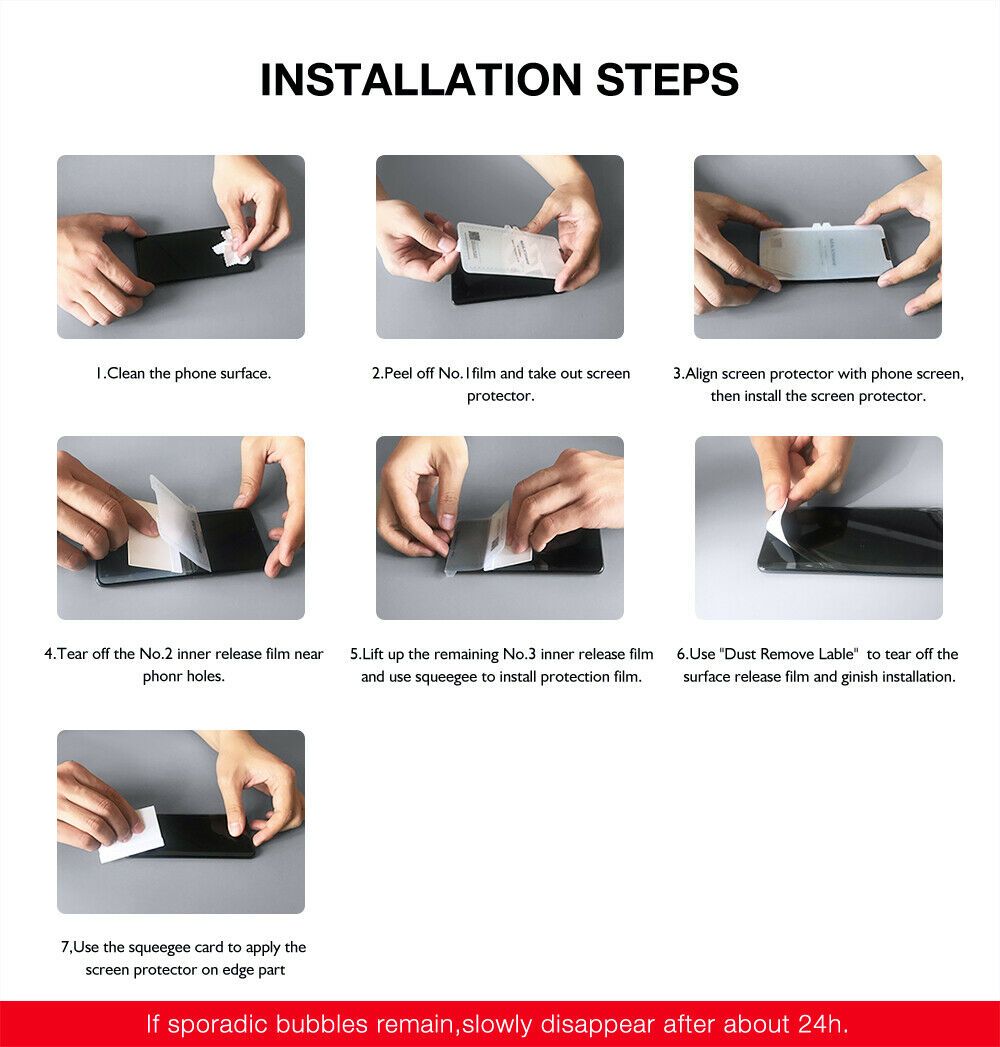 INSTALLATION STEPS

1.Clean the phone surface.

2.Peel off No.1film and take out screen protector.

3.Align screen protector with phone screen, then install the screen protector.

4.Tear off the No.2 inner release film near phonr holes.

5.Lift up the remaining No.3 inner release film and use squeegee to install protection film.

6.Use "Dust Remove Lable" to tear off the surface release film and ginish installation.

7,Use the squeegee card to apply the screen protector on edge part

If sporadic bubbles remain,slowly disappear after about 24h.