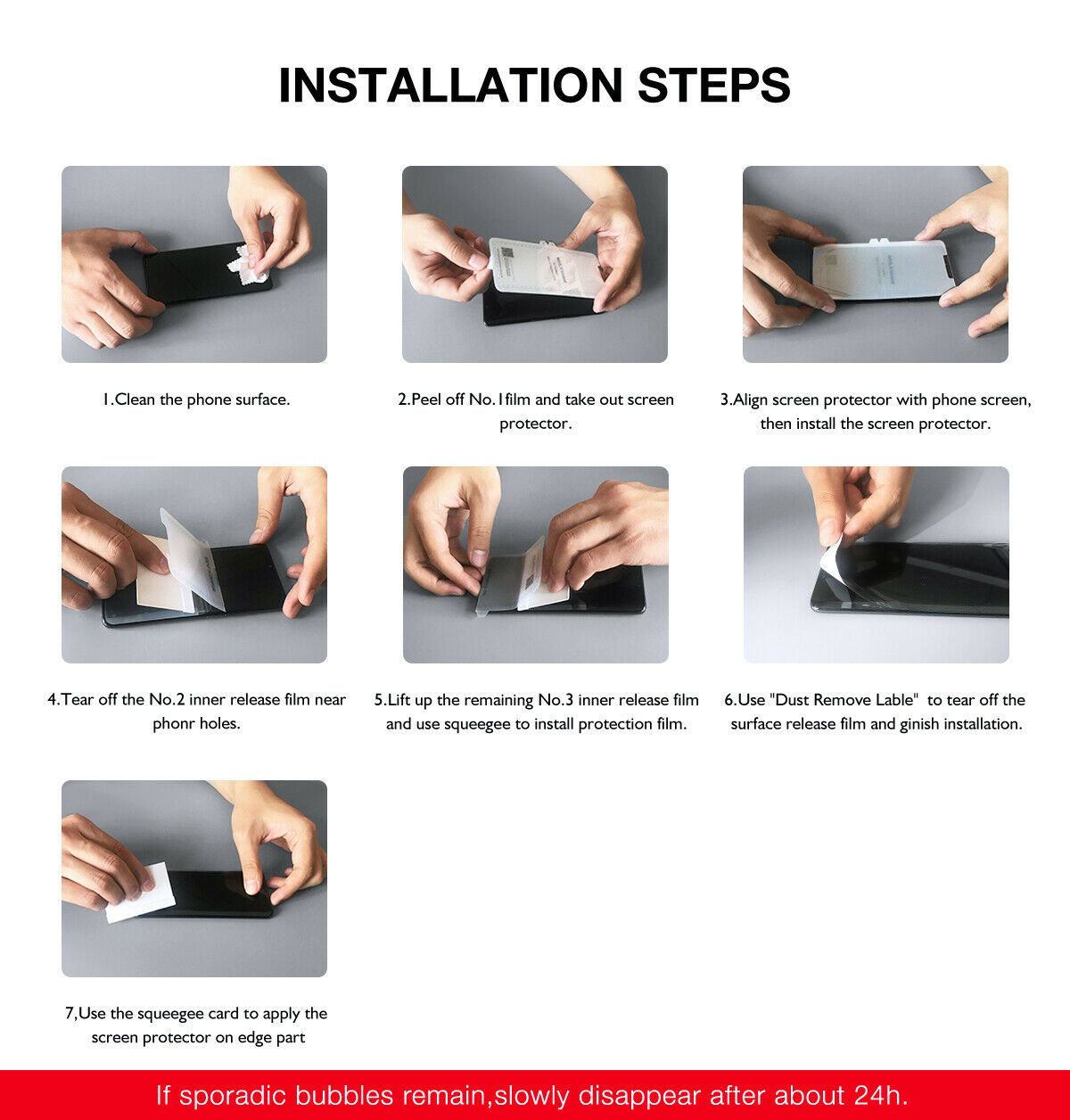 INSTALLATION STEPS

1.Clean the phone surface.

2.Peel off No.1film and take out screen protector.

3.Align screen protector with phone screen, then install the screen protector.

4.Tear off the No.2 inner release film near phonr holes.

5.Lift up the remaining No.3 inner release film and use squeegee to install protection film.

6.Use "Dust Remove Lable" to tear off the surface release film and ginish installation.

7,Use the squeegee card to apply the screen protector on edge part

If sporadic bubbles remain,slowly disappear after about 24h.